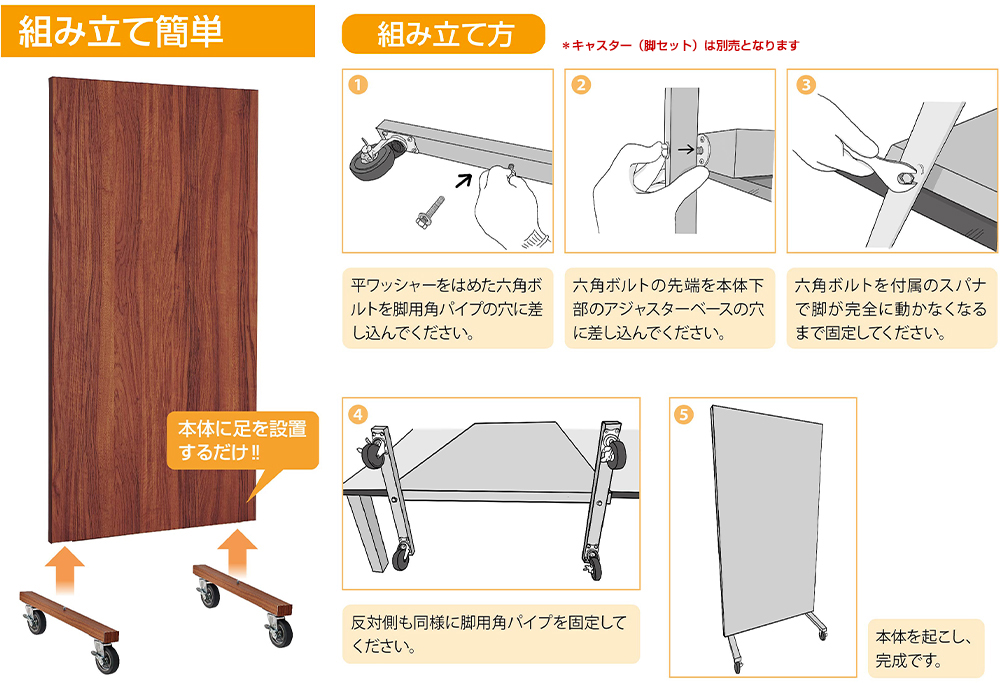 組み立て簡単

本体に足を設置するだけ!!

組み立て方

＊キャスター（脚セット）は別売となります

1

平ワッシャーをはめた六角ボルトを脚用角パイプの穴に差し込んでください。

2

六角ボルトの先端を本体下部のアジャスターベースの穴に差し込んでください。

3

六角ボルトを付属のスパナで脚が完全に動かなくなるまで固定してください。

4

反対側も同様に脚用角パイプを固定してください。

5

本体を起こし、完成です。